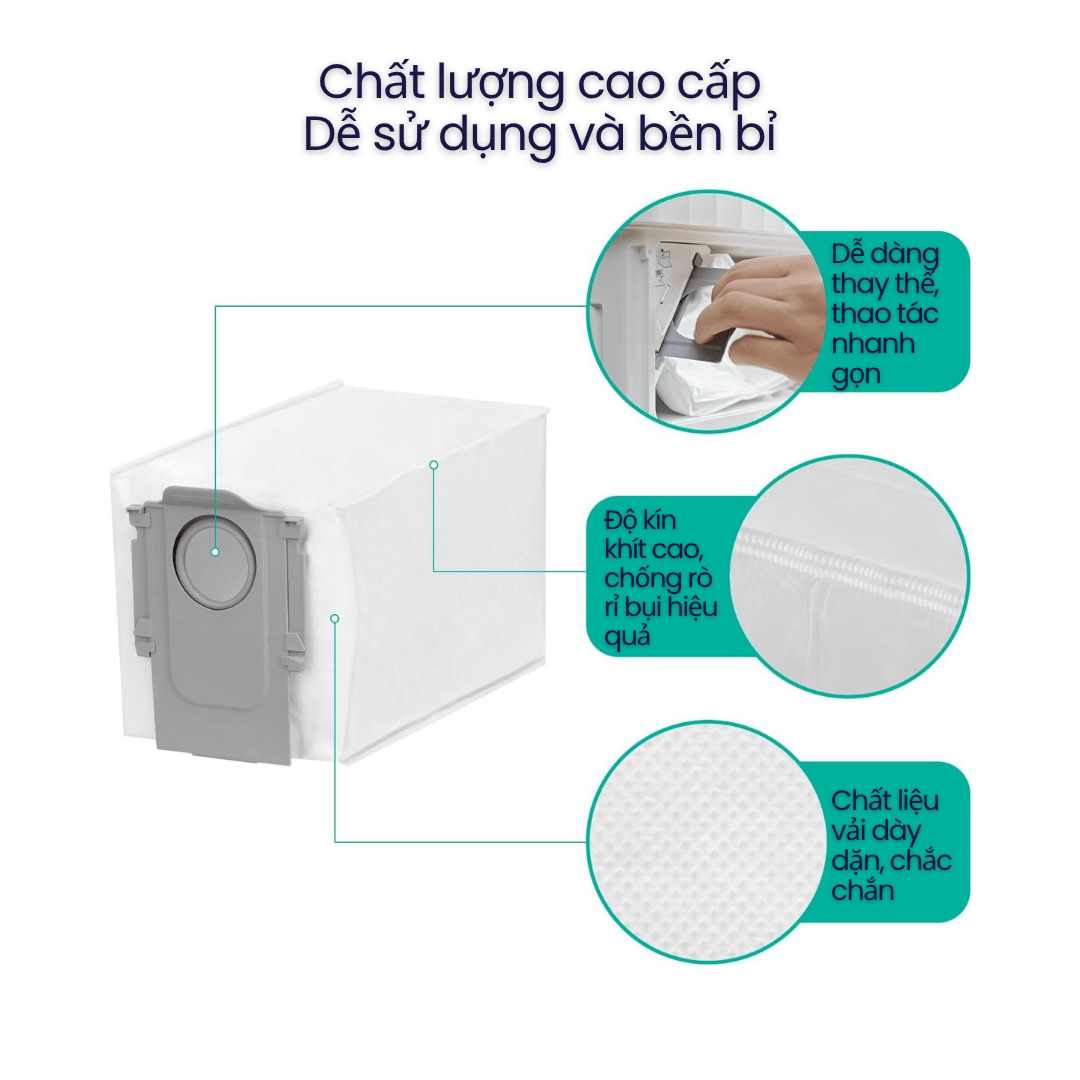 Chất lượng cao cấp
Dễ sử dụng và bền bỉ

Dễ dàng thay thế, thao tác nhanh gọn

Độ kín khít cao, chống rò rỉ bụi hiệu quả

Chất liệu vải dày dặn, chắc chắn