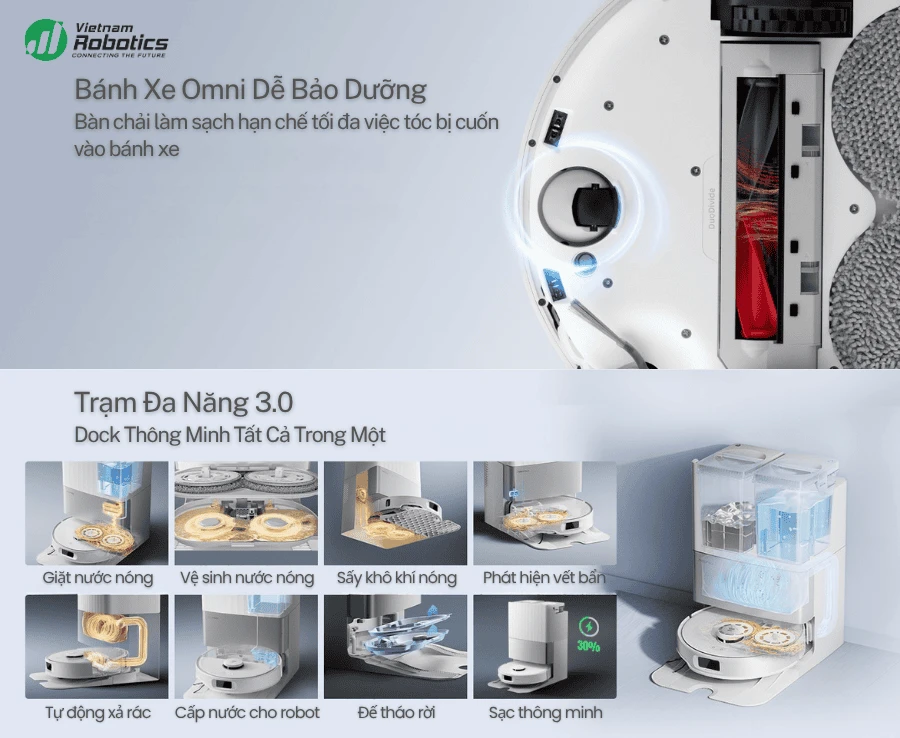 Vietnam Robotics
CONNECTING THE FUTURE

Bánh Xe Omni Dễ Bảo Dưỡng
Bàn chải làm sạch hạn chế tối đa việc tóc bị cuốn vào bánh xe

DuoDivide

Trạm Đa Năng 3.0
Dock Thông Minh Tất Cả Trong Một

Giặt nước nóng
Vệ sinh nước nóng
Sấy khô khí nóng
Phát hiện vết bẩn

30%

Tự động xả rác
Cấp nước cho robot
Đế tháo rời
Sạc thông minh