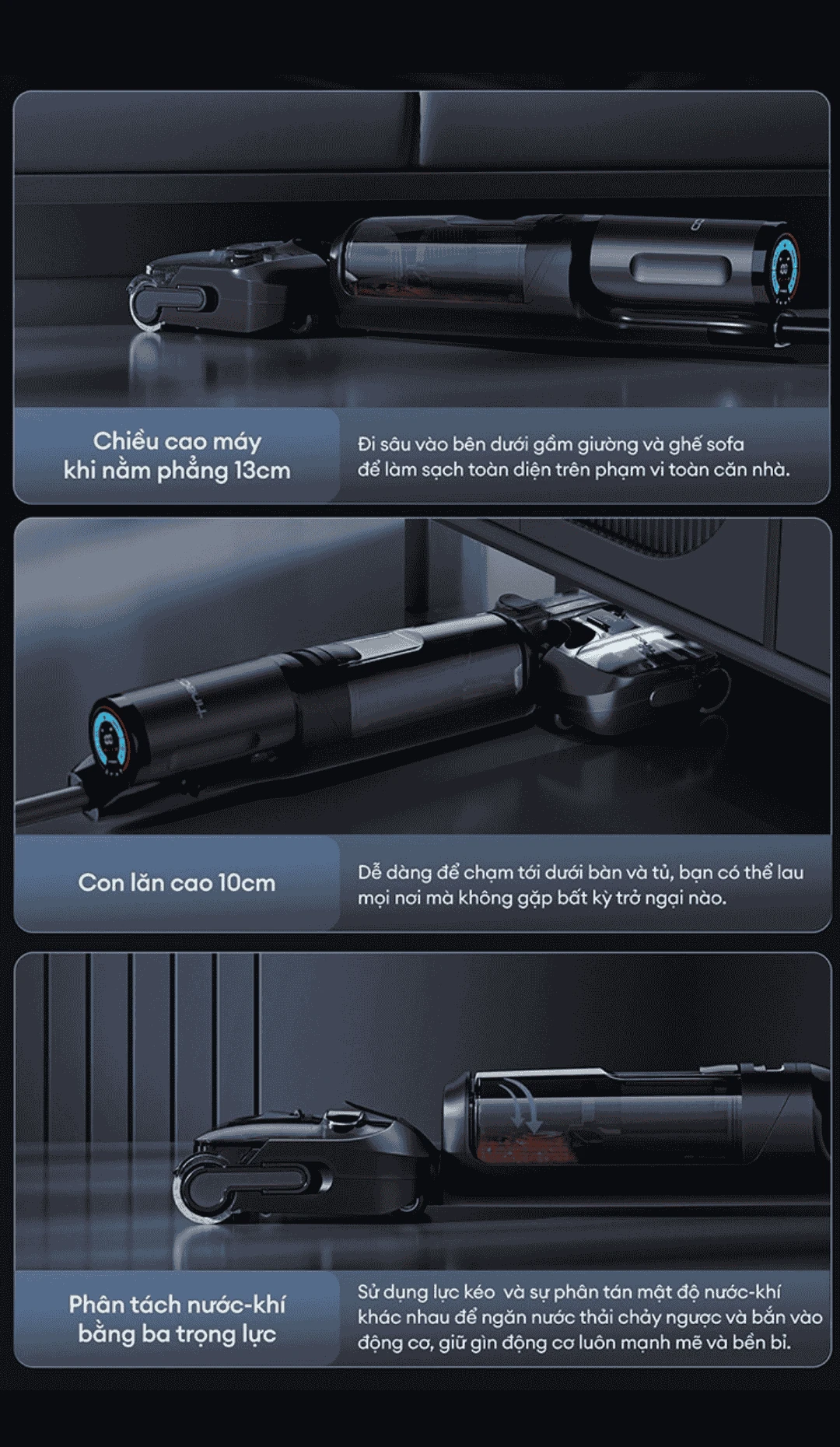 Chiều cao máy khi nằm phẳng 13cm

Đi sâu vào bên dưới gầm giường và ghế sofa để làm sạch toàn diện trên phạm vi toàn căn nhà.

Con lăn cao 10cm

Dễ dàng để chạm tới dưới bàn và tủ, bạn có thể lau mọi nơi mà không gặp bất kỳ trở ngại nào.

Phân tách nước-khí bằng ba trọng lực

Sử dụng lực kéo và sự phân tán mật độ nước-khí khác nhau để ngăn nước thải chảy ngược và bắn vào động cơ, giữ gìn động cơ luôn mạnh mẽ và bền bỉ.