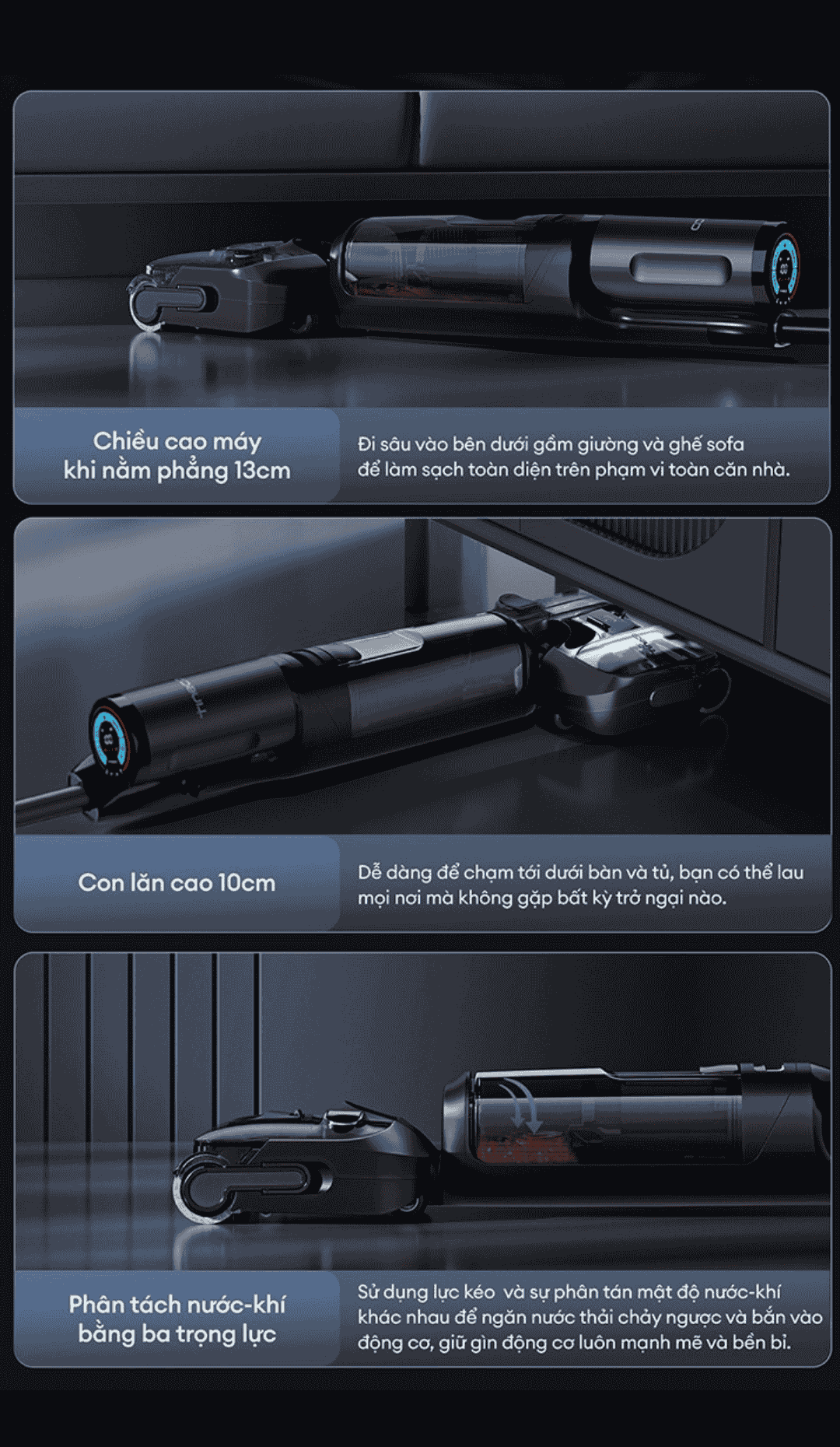 Chiều cao máy khi nằm phẳng 13cm

Đi sâu vào bên dưới gầm giường và ghế sofa để làm sạch toàn diện trên phạm vi toàn căn nhà.

Con lăn cao 10cm

Dễ dàng để chạm tới dưới bàn và tủ, bạn có thể lau mọi nơi mà không gặp bất kỳ trở ngại nào.

Phân tách nước-khí bằng ba trọng lực

Sử dụng lực kéo và sự phân tán mật độ nước-khí khác nhau để ngăn nước thải chảy ngược và bắn vào động cơ, giữ gìn động cơ luôn mạnh mẽ và bền bỉ.