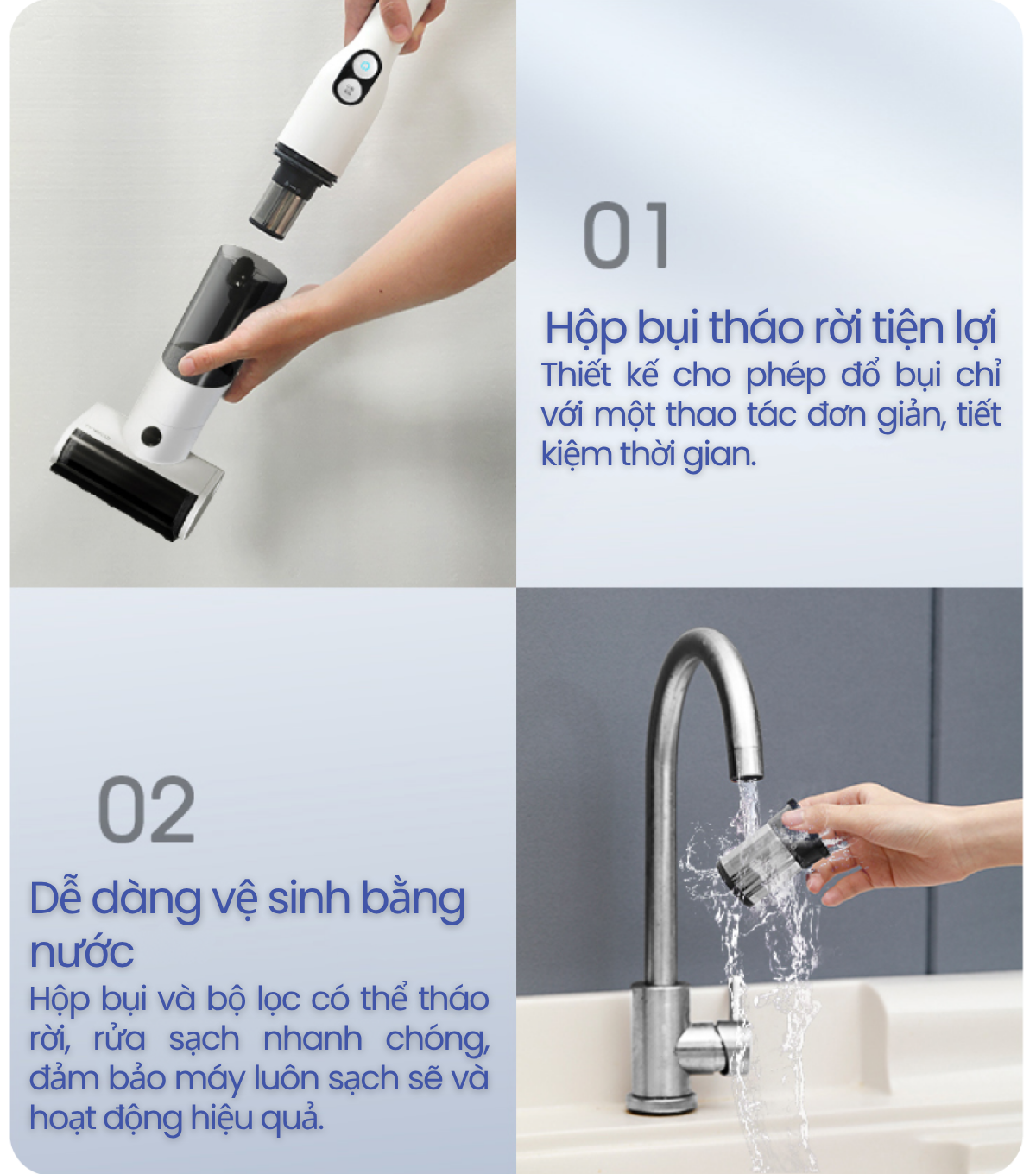 01

Hộp bụi tháo rời tiện lợi

Thiết kế cho phép đổ bụi chỉ với một thao tác đơn giản, tiết kiệm thời gian.

02

Dễ dàng vệ sinh bằng nước

Hộp bụi và bộ lọc có thể tháo rời, rửa sạch nhanh chóng, đảm bảo máy luôn sạch sẽ và hoạt động hiệu quả.